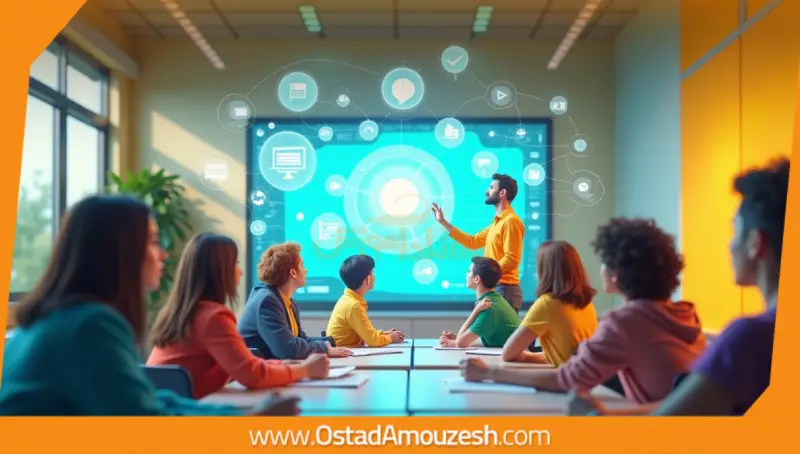 www.OstadAmouzesh.com